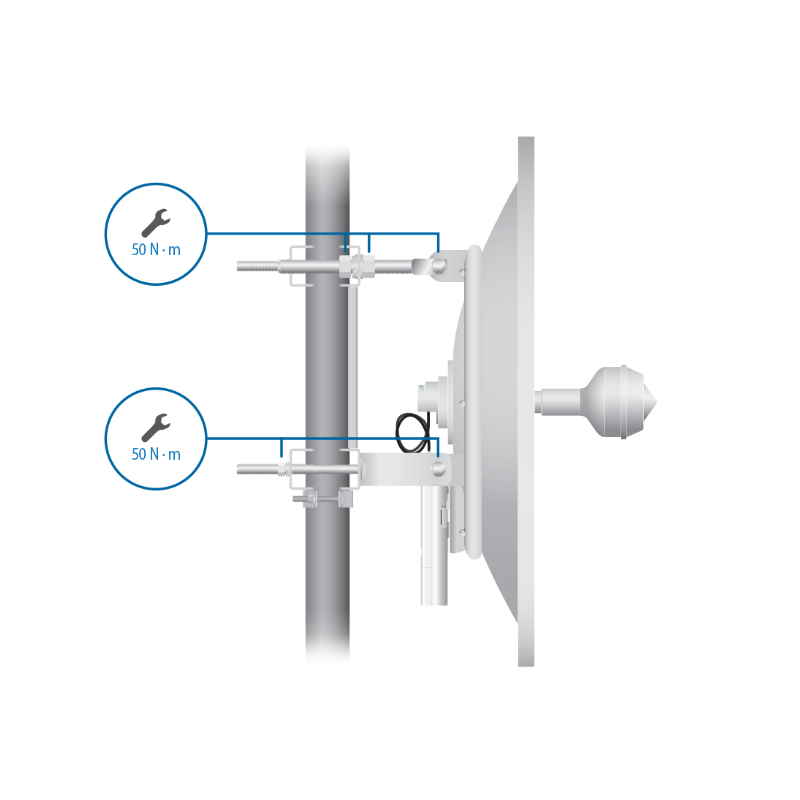 50 N · m

50 N · m